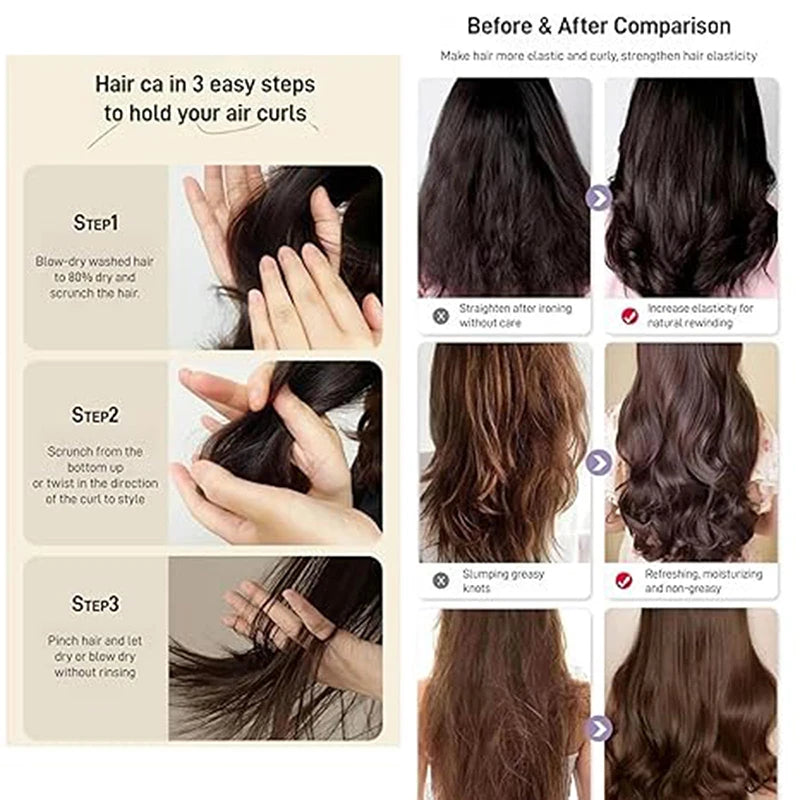 Hair ca in 3 easy steps to hold your air curls

STEP1

Blow-dry washed hair to 80% dry and scrunch the hair.

STEP2

Scrunch from the bottom up or twist in the direction of the curl to style

STEP3

Pinch hair and let dry or blow dry without rinsing

Before & After Comparison

Make hair more elastic and curly, strengthen hair elasticity

Straighten after ironing without care

Increase elasticity for natural rewinding

Slumping greasy knots

Refreshing, moisturizing and non-greasy